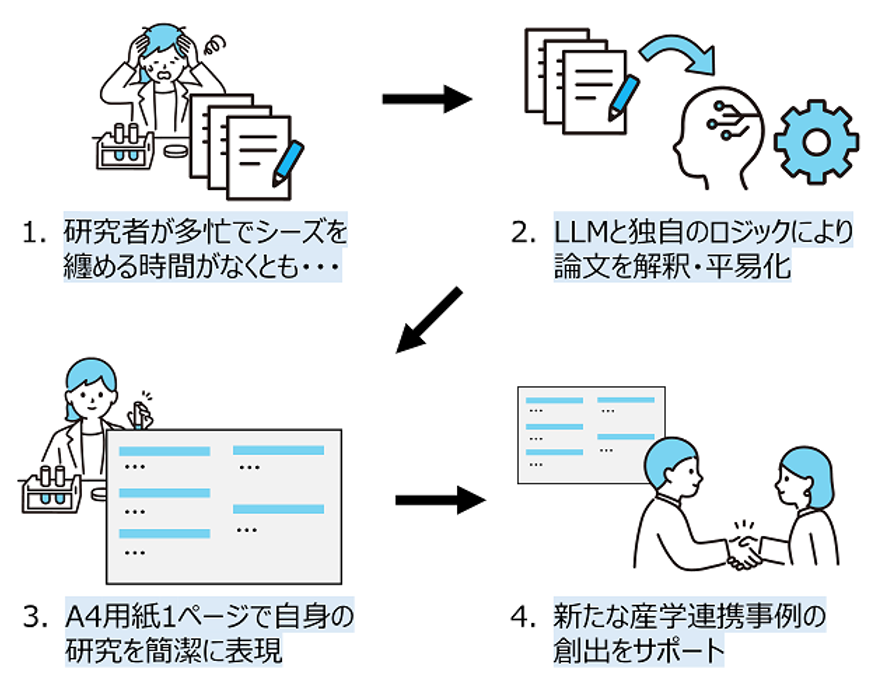 1. 研究者が多忙でシーズを纏める時間がなくとも・・・

2. LLMと独自のロジックにより論文を解釈・平易化

3. A4用紙1ページで自身の研究を簡潔に表現

4. 新たな産学連携事例の創出をサポート